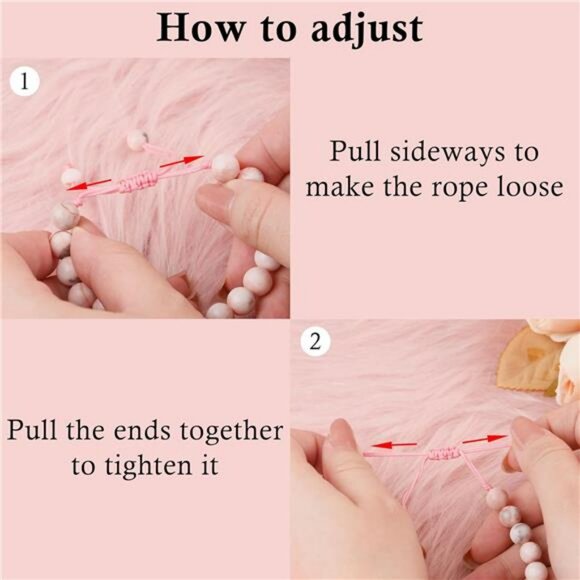 How to adjust

1

Pull sideways to make the rope loose

2

Pull the ends together to tighten it